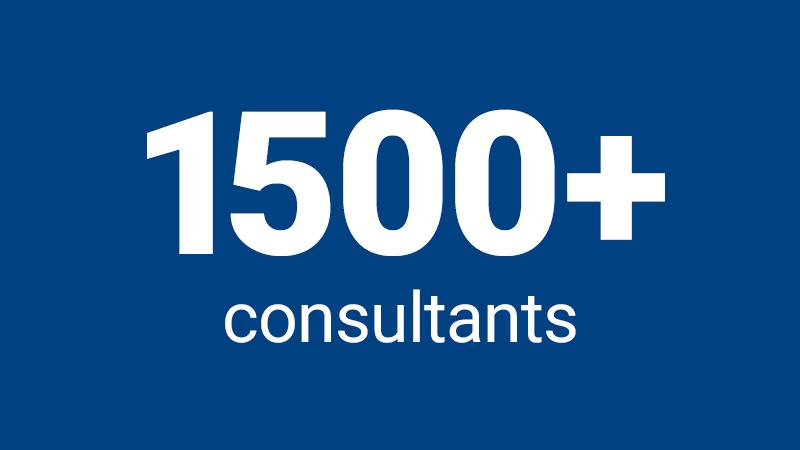 1500+
consultants