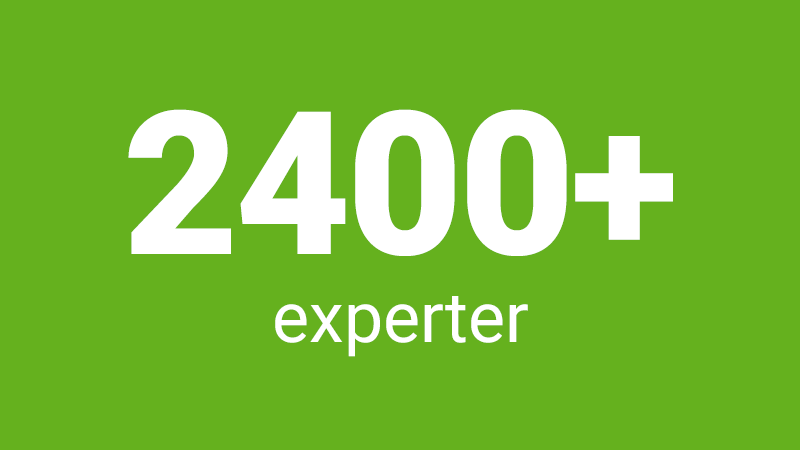 2400+
experter