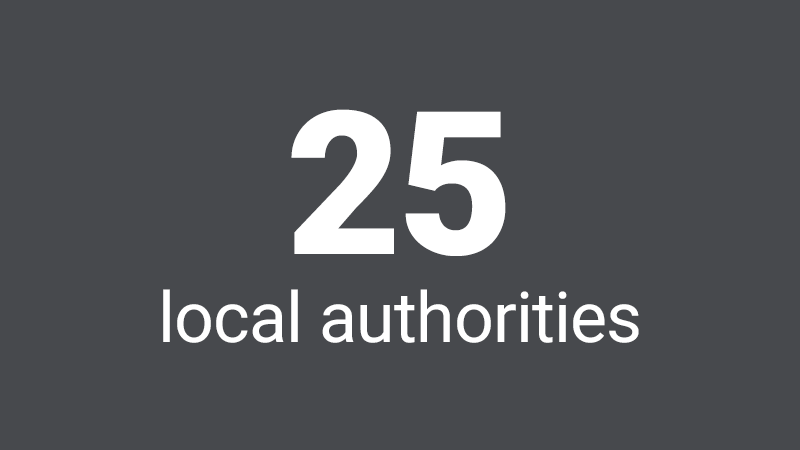 25
local authorities