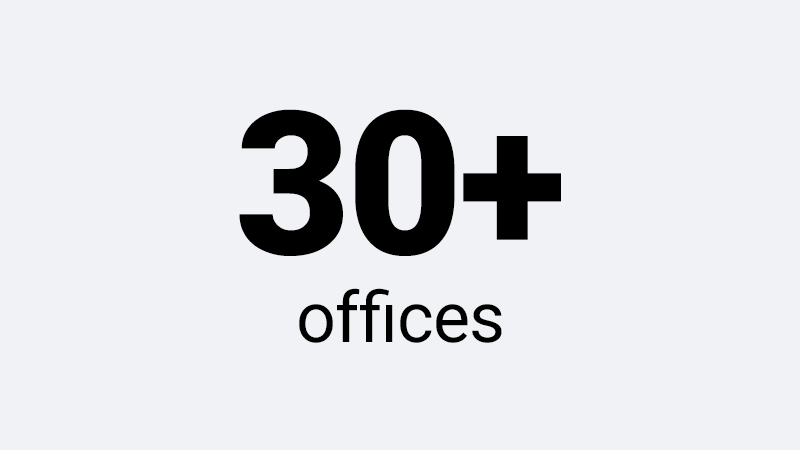 30+
offices