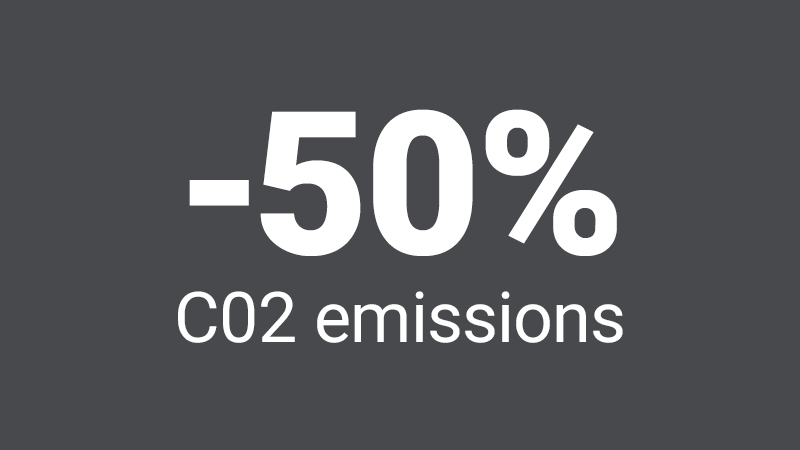 -50%
C02 emissions