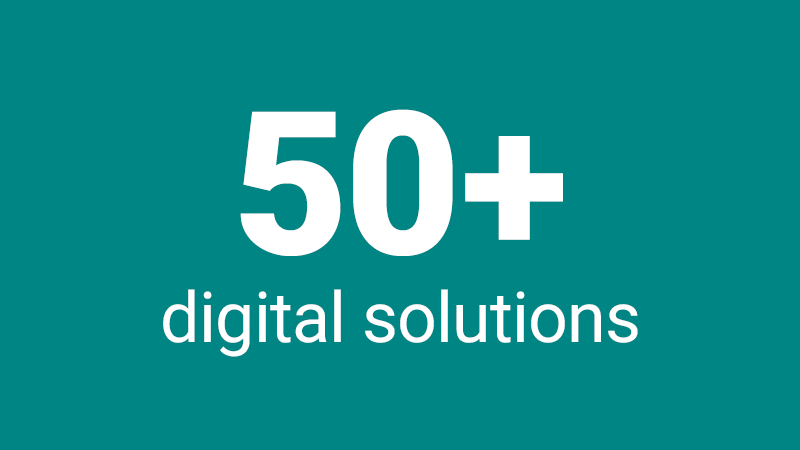 50+
digital solutions