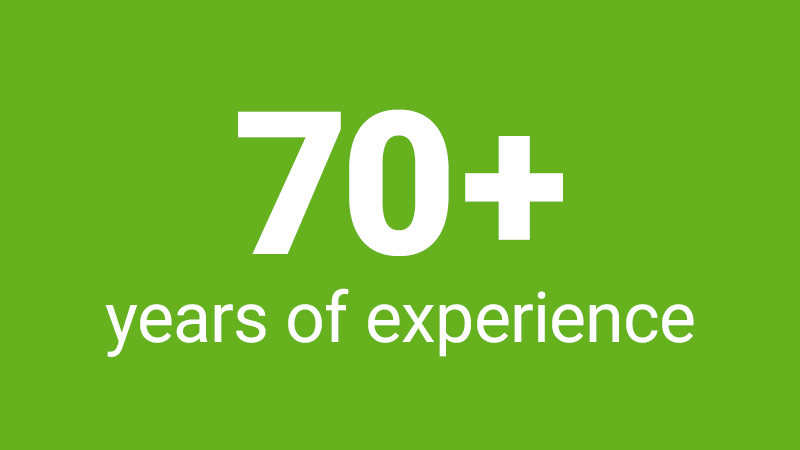 70+
years of experience